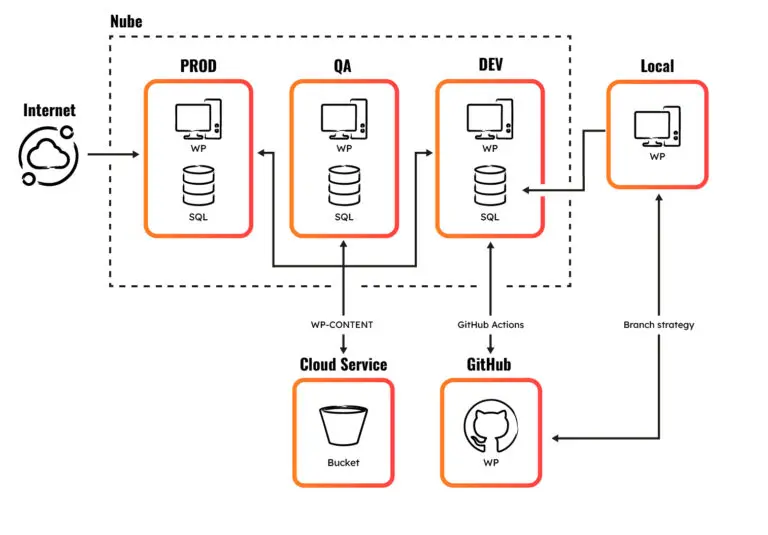 Nube

Internet

PROD

WP

SQL

QA

WP

SQL

DEV

WP

SQL

Local

WP

WP-CONTENT

GitHub Actions

Branch strategy

Cloud Service

Bucket

GitHub

WP